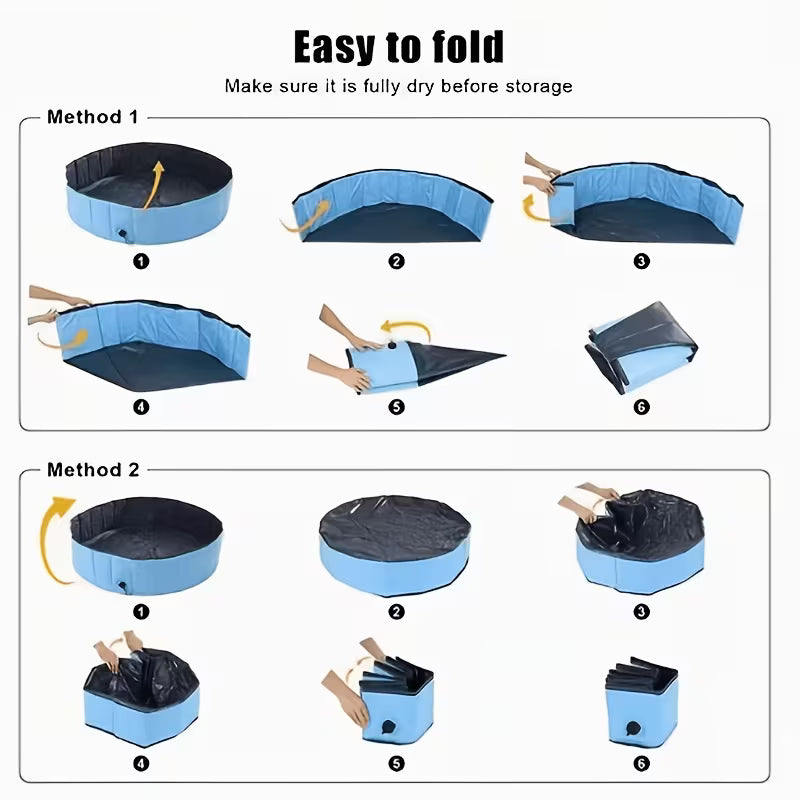 Easy to fold

Make sure it is fully dry before storage

Method 1

1

2

3

4

5

6

Method 2

1

2

3

4

5

6