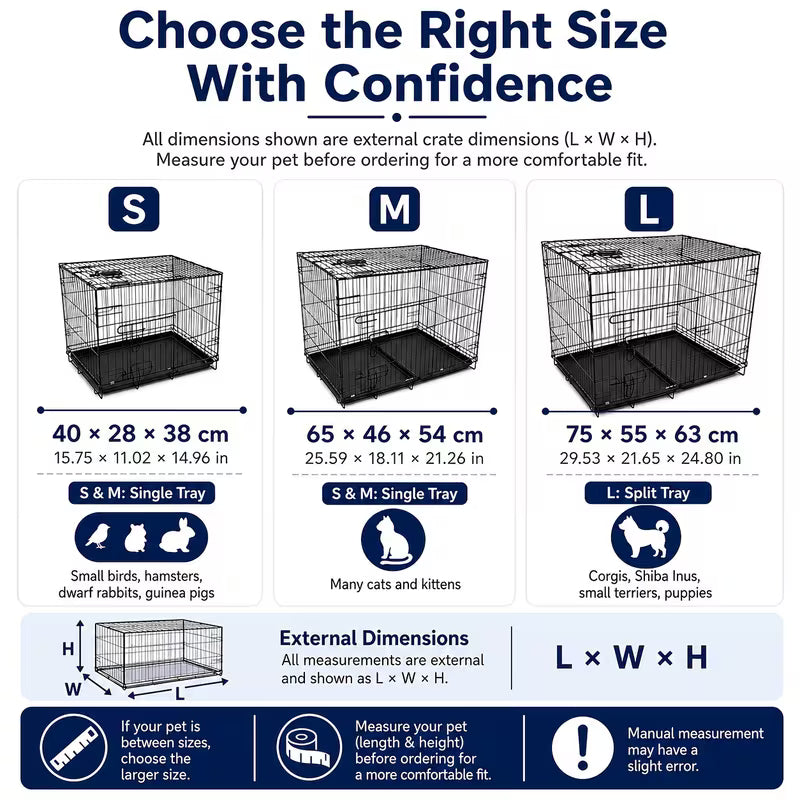 Choose the Right Size With Confidence

All dimensions shown are external crate dimensions (L × W × H). Measure your pet before ordering for a more comfortable fit.

S

40 × 28 × 38 cm
15.75 × 11.02 × 14.96 in

S & M: Single Tray

Small birds, hamsters, dwarf rabbits, guinea pigs

M

65 × 46 × 54 cm
25.59 × 18.11 × 21.26 in

S & M: Single Tray

Many cats and kittens

L

75 × 55 × 63 cm
29.53 × 21.65 × 24.80 in

L: Split Tray

Corgis, Shiba Inus, small terriers, puppies

H
W
L

External Dimensions
All measurements are external and shown as L × W × H.

L × W × H

If your pet is between sizes, choose the larger size.

Measure your pet (length & height) before ordering for a more comfortable fit.

Manual measurement may have a slight error.