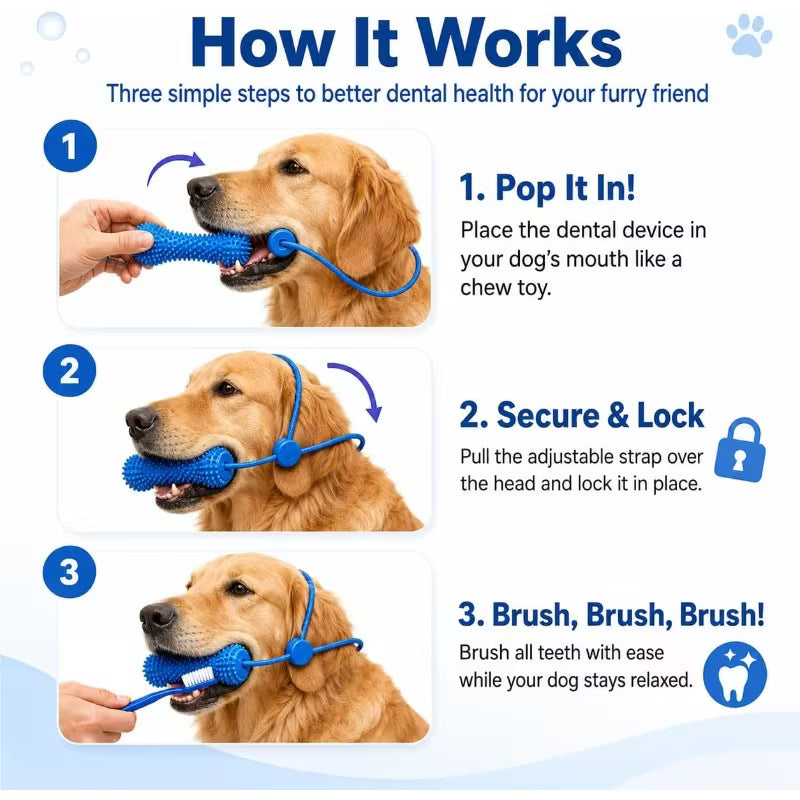 How It Works

Three simple steps to better dental health for your furry friend

1

1. Pop It In!

Place the dental device in your dog's mouth like a chew toy.

2

2. Secure & Lock

Pull the adjustable strap over the head and lock it in place.

3

3. Brush, Brush, Brush!

Brush all teeth with ease while your dog stays relaxed.